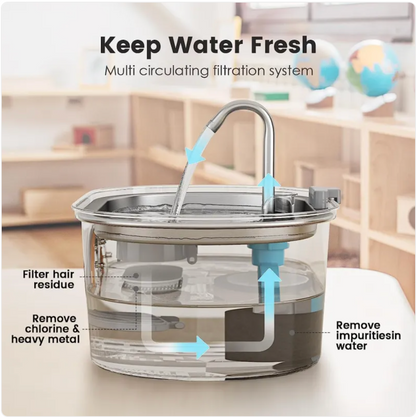 Keep Water Fresh

Multi circulating filtration system

Filter hair residue

Remove chlorine & heavy metal

Remove impuritiesin water